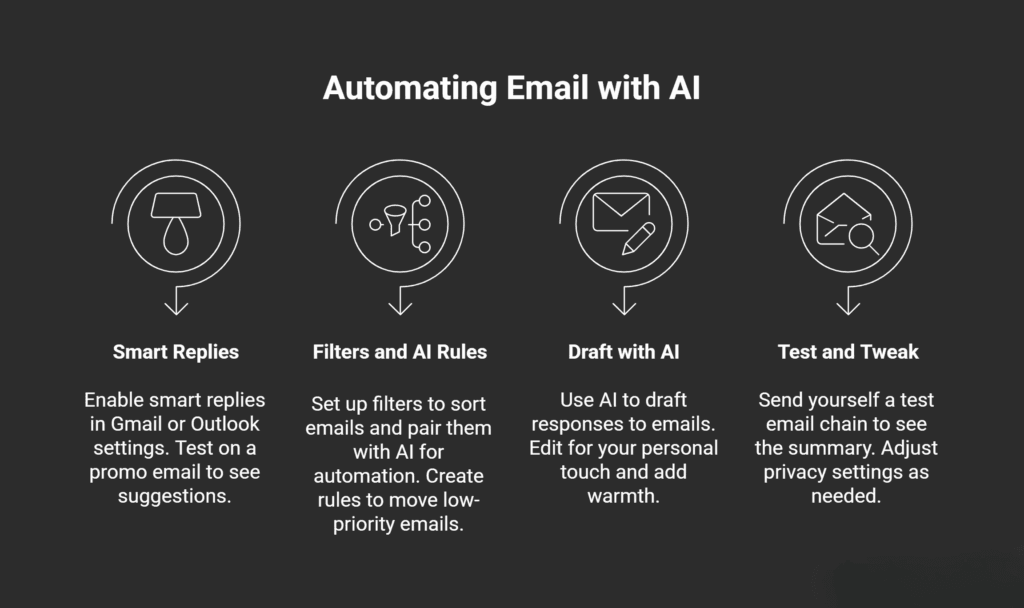 Automating Email with AI

Smart Replies

Enable smart replies in Gmail or Outlook settings. Test on a promo email to see suggestions.

Filters and AI Rules

Set up filters to sort emails and pair them with AI for automation. Create rules to move low-priority emails.

Draft with AI

Use AI to draft responses to emails. Edit for your personal touch and add warmth.

Test and Tweak

Send yourself a test email chain to see the summary. Adjust privacy settings as needed.