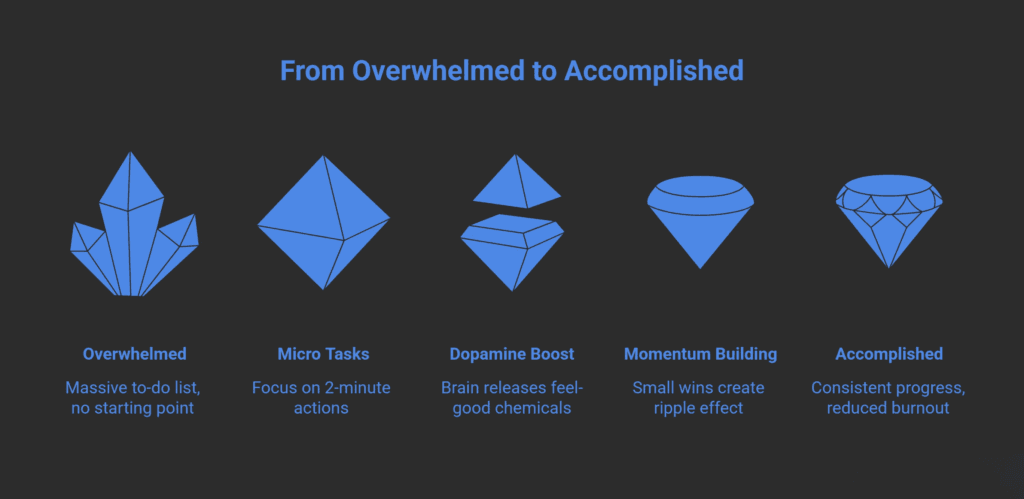 From Overwhelmed to Accomplished

Overwhelmed

Massive to-do list, no starting point

Micro Tasks

Focus on 2-minute actions

Dopamine Boost

Brain releases feel-good chemicals

Momentum Building

Small wins create ripple effect

Accomplished

Consistent progress, reduced burnout